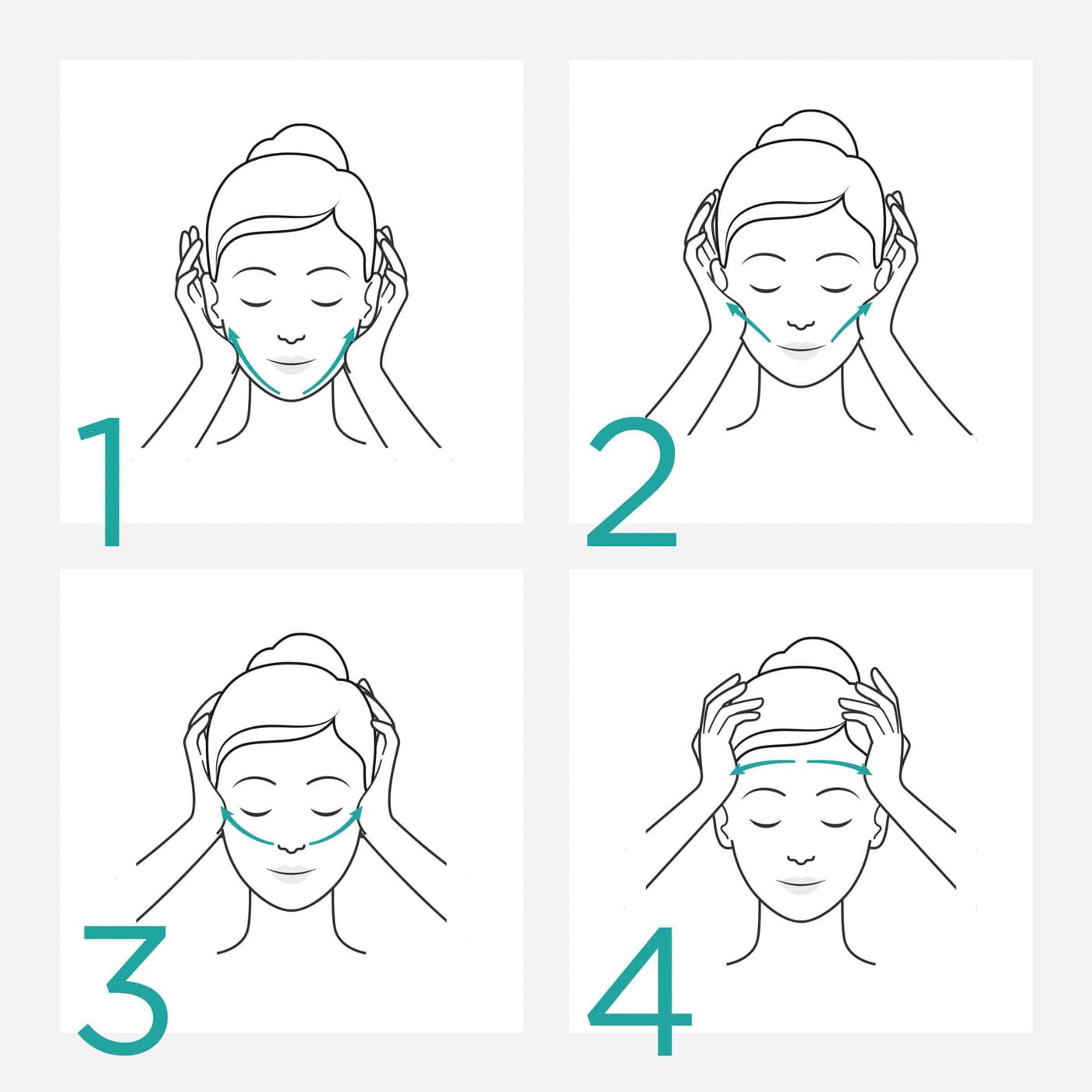 1

2

3

4